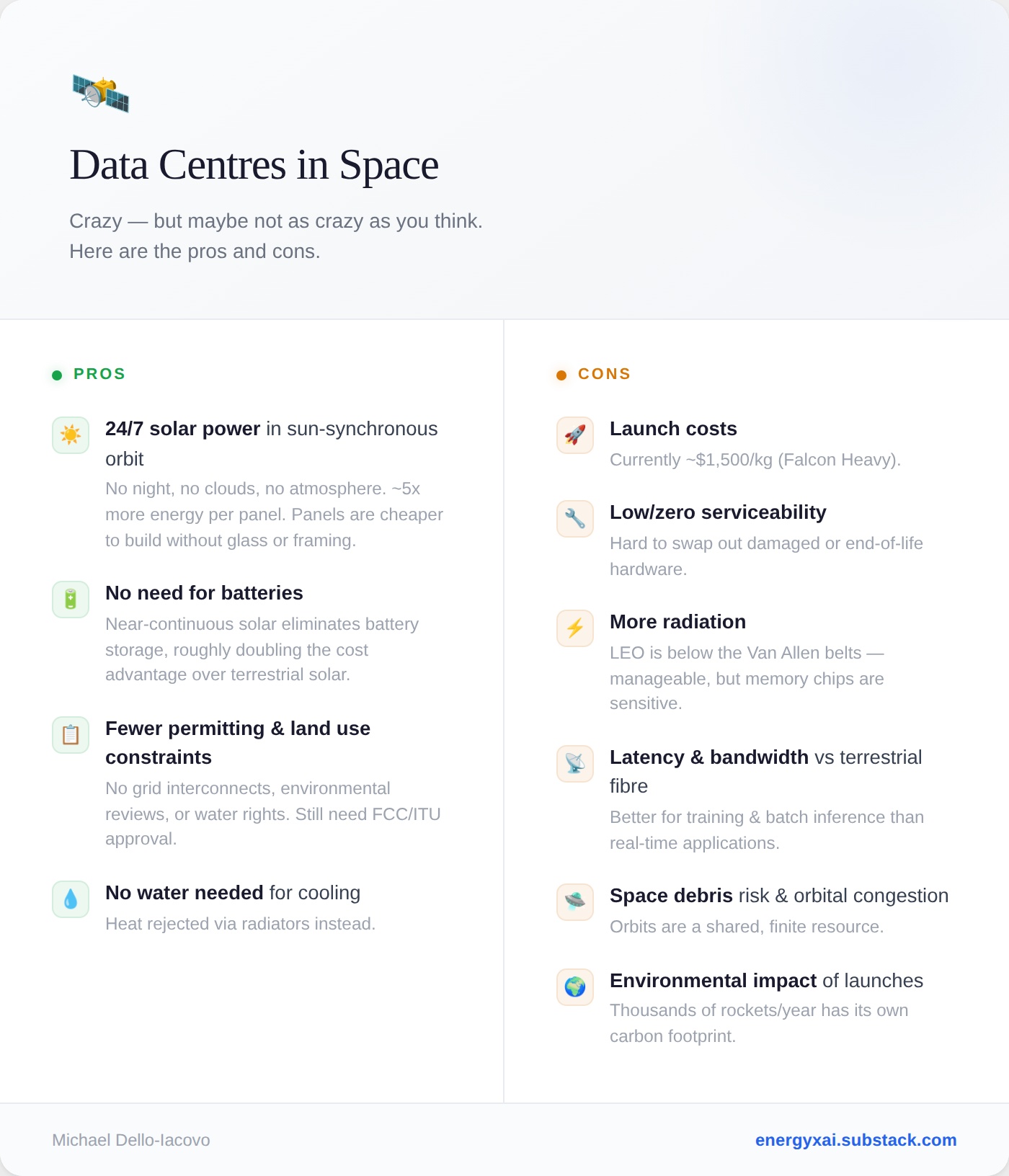 Data Centres in Space

Crazy — but maybe not as crazy as you think. Here are the pros and cons.

PROS

24/7 solar power in sun-synchronous orbit
No night, no clouds, no atmosphere. ~5x more energy per panel. Panels are cheaper to build without glass or framing.

No need for batteries
Near-continuous solar eliminates battery storage, roughly doubling the cost advantage over terrestrial solar.

Fewer permitting & land use constraints
No grid interconnects, environmental reviews, or water rights. Still need FCC/ITU approval.

No water needed for cooling
Heat rejected via radiators instead.

CONS

Launch costs
Currently ~$1,500/kg (Falcon Heavy).

Low/zero serviceability
Hard to swap out damaged or end-of-life hardware.

More radiation
LEO is below the Van Allen belts — manageable, but memory chips are sensitive.

Latency & bandwidth vs terrestrial fibre
Better for training & batch inference than real-time applications.

Space debris risk & orbital congestion
Orbits are a shared, finite resource.

Environmental impact of launches
Thousands of rockets/year has its own carbon footprint.

Michael Dello-Iacovo

energyxai.substack.com