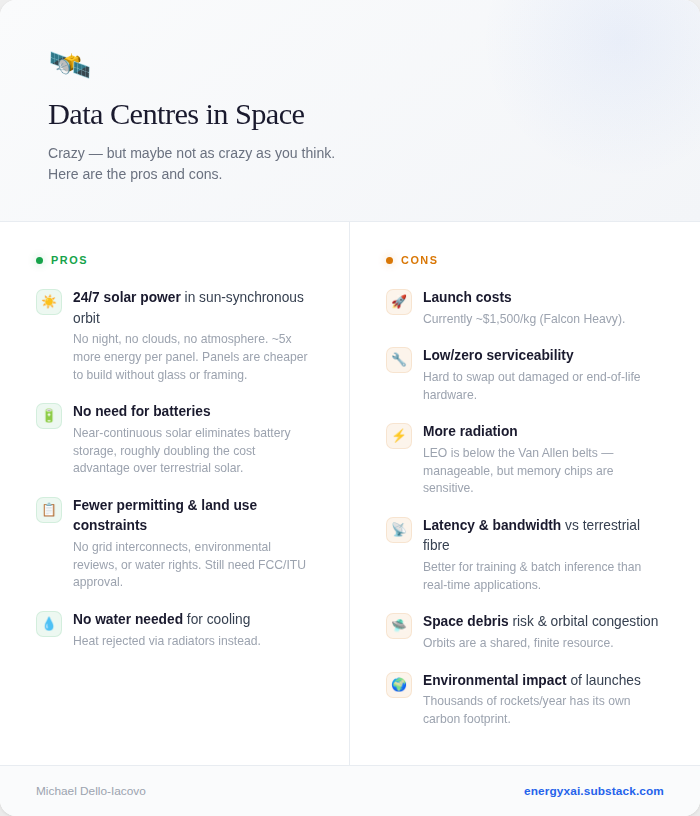 Data Centres in Space

Crazy — but maybe not as crazy as you think.
Here are the pros and cons.

PROS

24/7 solar power in sun-synchronous orbit
No night, no clouds, no atmosphere. ~5x more energy per panel. Panels are cheaper to build without glass or framing.

No need for batteries
Near-continuous solar eliminates battery storage, roughly doubling the cost advantage over terrestrial solar.

Fewer permitting & land use constraints
No grid interconnects, environmental reviews, or water rights. Still need FCC/ITU approval.

No water needed for cooling
Heat rejected via radiators instead.

CONS

Launch costs
Currently ~$1,500/kg (Falcon Heavy).

Low/zero serviceability
Hard to swap out damaged or end-of-life hardware.

More radiation
LEO is below the Van Allen belts — manageable, but memory chips are sensitive.

Latency & bandwidth vs terrestrial fibre
Better for training & batch inference than real-time applications.

Space debris risk & orbital congestion
Orbits are a shared, finite resource.

Environmental impact of launches
Thousands of rockets/year has its own carbon footprint.

Michael Dello-Iacovo

energyxai.substack.com